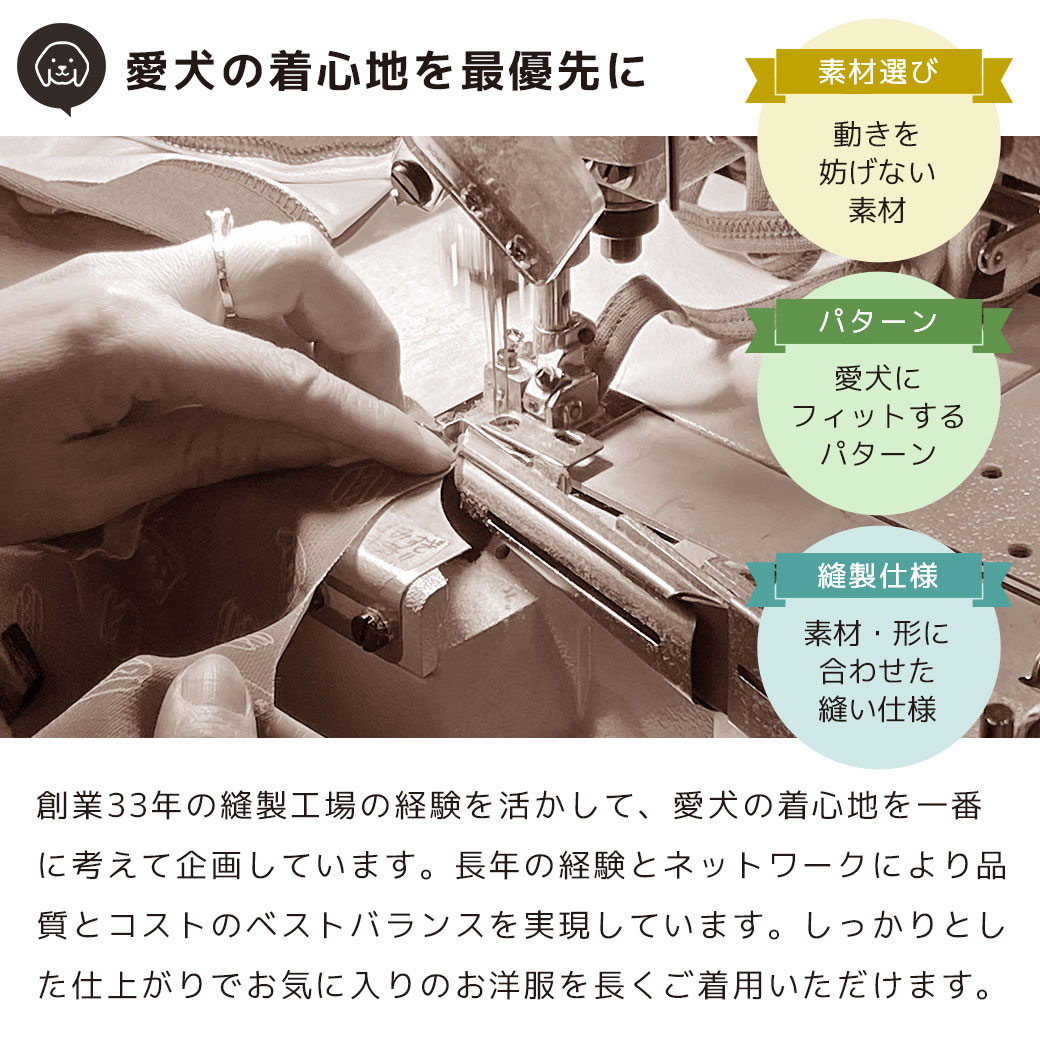 愛犬の着心地を最優先に

素材選び

動きを妨げない素材

パターン

愛犬にフィットするパターン

縫製仕様

素材・形に合わせた縫い仕様

創業33年の縫製工場の経験を活かして、愛犬の着心地を一番に考えて企画しています。長年の経験とネットワークにより品質とコストのベストバランスを実現しています。しっかりとした仕上がりでお気に入りのお洋服を長くご着用いただけます。