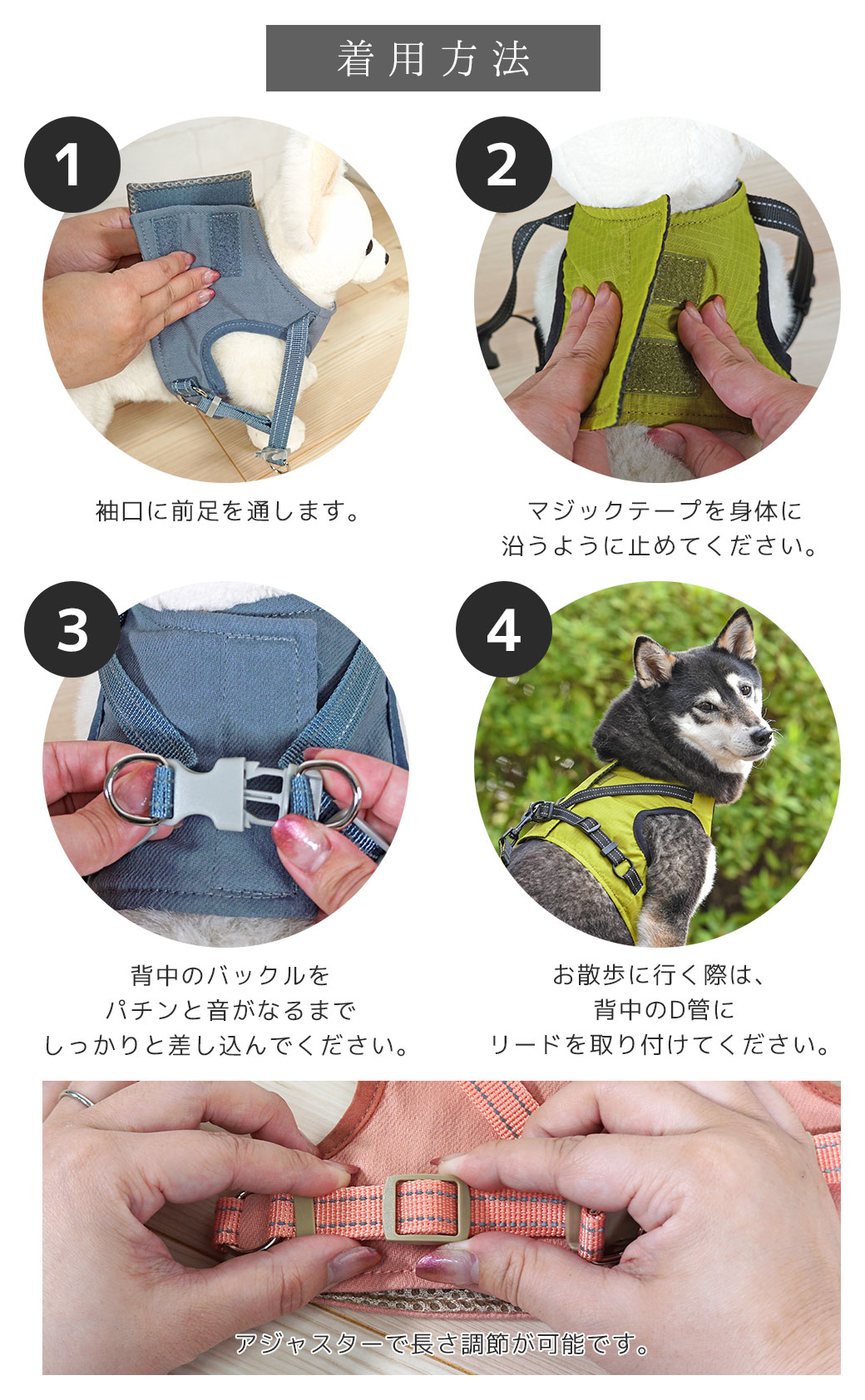 着用方法

1

袖口に前足を通します。

2

マジックテープを身体に沿うように止めてください。

3

背中のバックルをパチンと音がなるまでしっかりと差し込んでください。

4

お散歩に行く際は、背中のD管にリードを取り付けてください。

アジャスターで長さ調節が可能です。