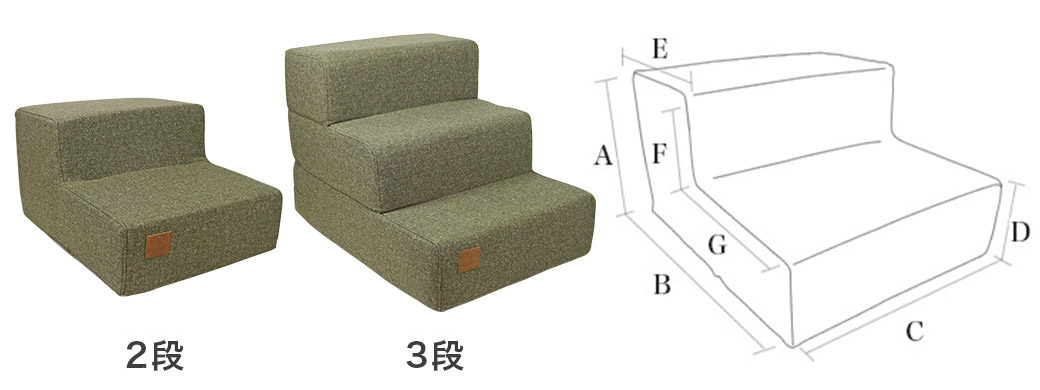 2段

3段

E
A
F
G
B
C
D