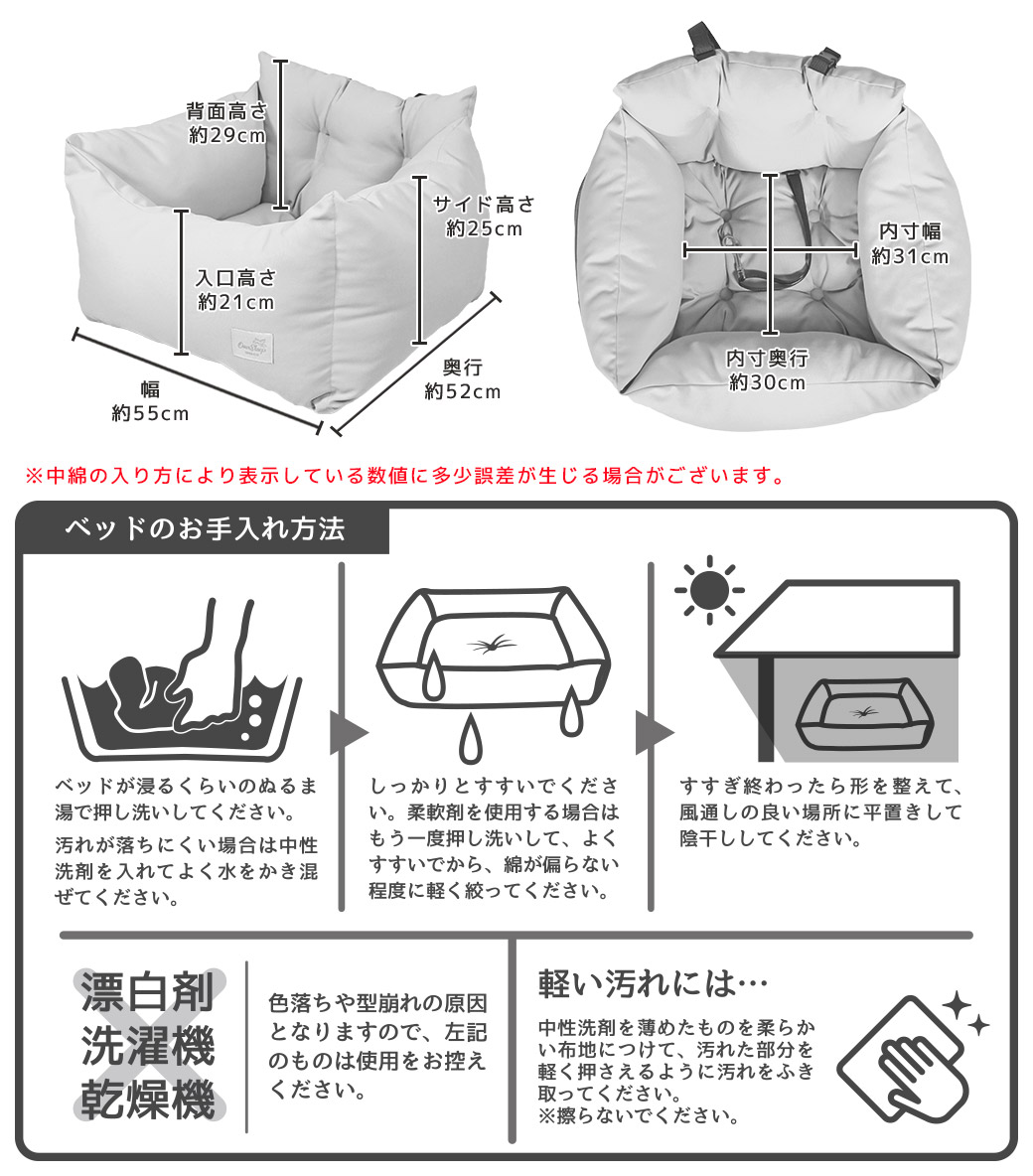 背面高さ
約29cm

サイド高さ
約25cm

入口高さ
約21cm

幅
約55cm

奥行
約52cm

内寸幅
約31cm

内寸奥行
約30cm

※中綿の入り方により表示している数値に多少誤差が生じる場合がございます。

ベッドのお手入れ方法

ベッドが浸るくらいのぬるま湯で押し洗いしてください。

汚れが落ちにくい場合は中性洗剤を入れてよく水をかき混ぜてください。

しっかりとすすいでください。柔軟剤を使用する場合はもう一度押し洗いして、よくすすいでから、綿が偏らない程度に軽く絞ってください。

すすぎ終わったら形を整えて、風通しの良い場所に平置きして陰干ししてください。

漂白剤
洗濯機
乾燥機

色落ちや型崩れの原因となりますので、左記のものは使用をお控えください。

軽い汚れには…

中性洗剤を薄めたものを柔らかい布地につけて、汚れた部分を軽く押さえるように汚れをふき取ってください。
※擦らないでください。