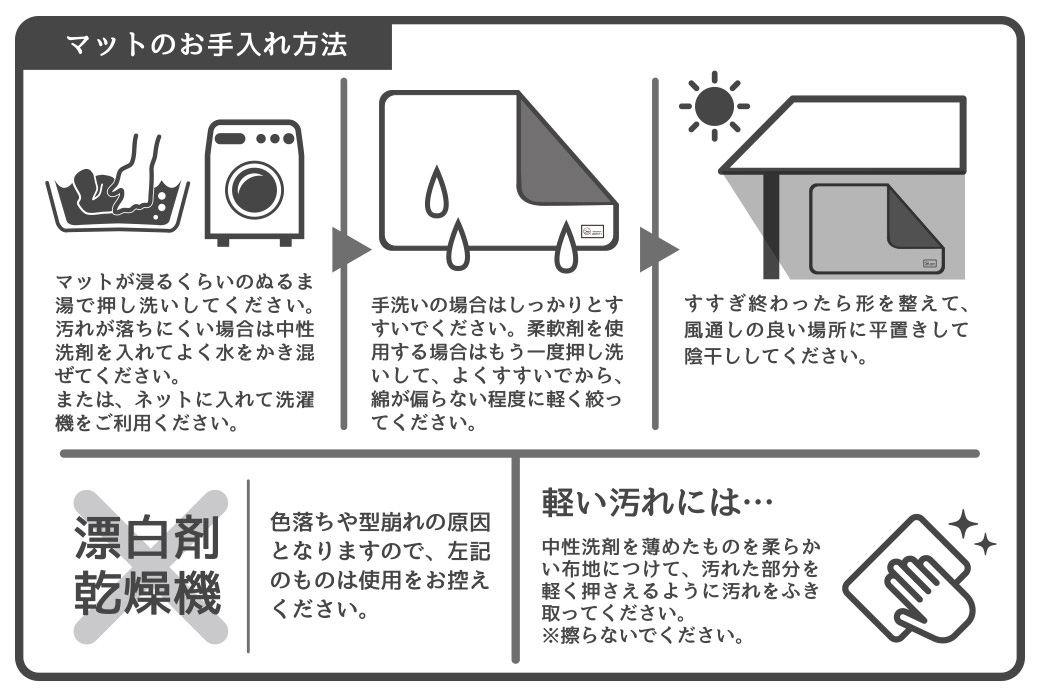 マットのお手入れ方法

マットが浸るくらいのぬるま湯で押し洗いしてください。汚れが落ちにくい場合は中性洗剤を入れてよく水をかき混ぜてください。
または、ネットに入れて洗濯機をご利用ください。

手洗いの場合はしっかりとすすいでください。柔軟剤を使用する場合はもう一度押し洗いして、よくすすいでから、綿が偏らない程度に軽く絞ってください。

すすぎ終わったら形を整えて、風通しの良い場所に平置きして陰干ししてください。

漂白剤
乾燥機

色落ちや型崩れの原因となりますので、左記のものは使用をお控えください。

軽い汚れには…

中性洗剤を薄めたものを柔らかい布地につけて、汚れた部分を軽く押さえるように汚れをふき取ってください。
※擦らないでください。